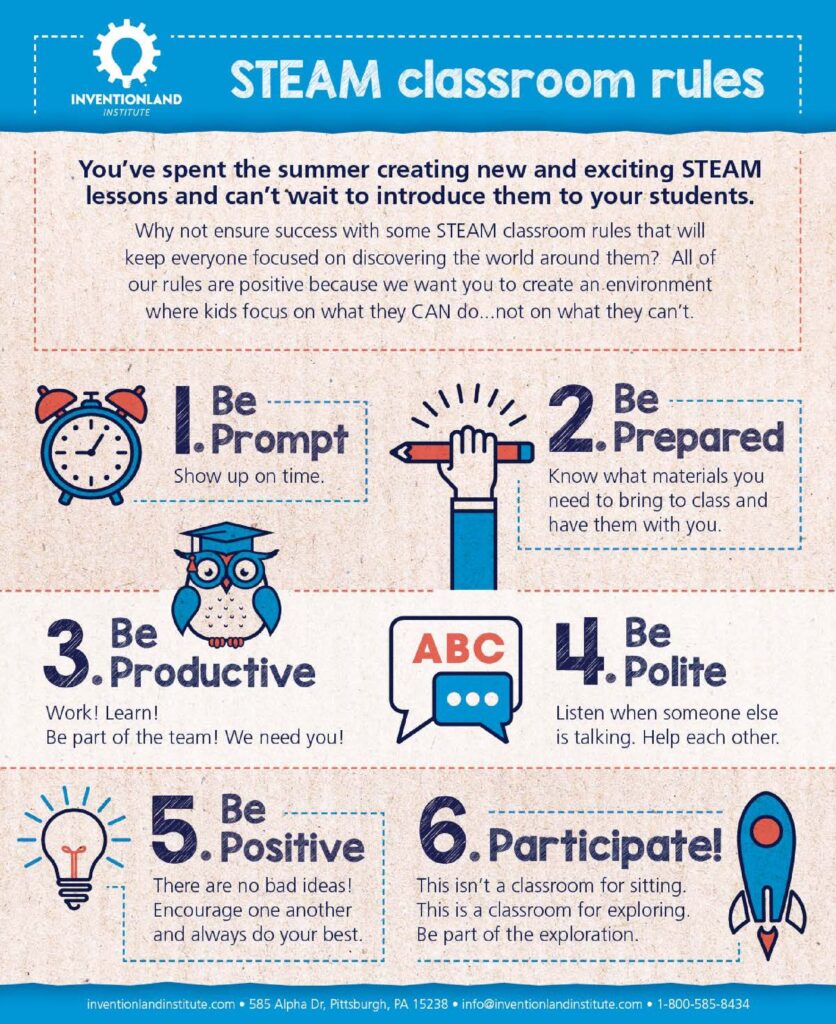 INVENTIONLAND INSTITUTE

STEAM classroom rules

You've spent the summer creating new and exciting STEAM lessons and can't wait to introduce them to your students.

Why not ensure success with some STEAM classroom rules that will keep everyone focused on discovering the world around them? All of our rules are positive because we want you to create an environment where kids focus on what they CAN do...not on what they can't.

1. Be Prompt
Show up on time.

2. Be Prepared
Know what materials you need to bring to class and have them with you.

3. Be Productive
Work! Learn!
Be part of the team! We need you!

ABC

4. Be Polite
Listen when someone else is talking. Help each other.

5. Be Positive
There are no bad ideas! Encourage one another and always do your best.

6. Participate!
This isn't a classroom for sitting. This is a classroom for exploring. Be part of the exploration.

inventionlandinstitute.com • 585 Alpha Dr, Pittsburgh, PA 15238 • info@inventionlandinstitute.com • 1-800-585-8434